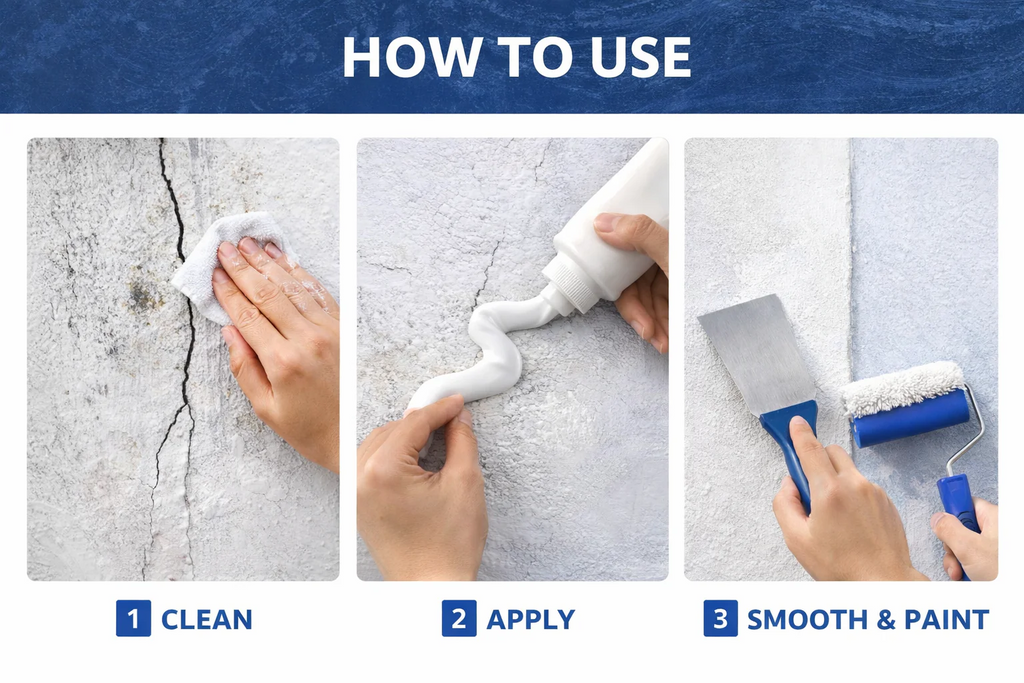 HOW TO USE

1 CLEAN

2 APPLY

3 SMOOTH & PAINT